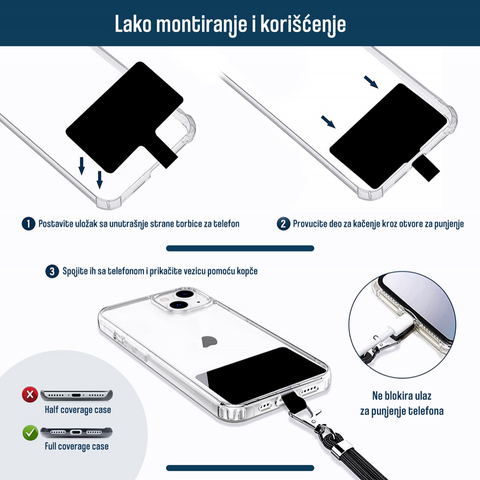 Lako montiranje i korišćenje

1 Postavite uložak sa unutrašnje strane torbice za telefon

2 Provucite deo za kačenje kroz otvore za punjenje

3 Spojite ih sa telefonom i prikačite vezicu pomoću kopče

Ne blokira ulaz za punjenje telefona

Half coverage case

Full coverage case