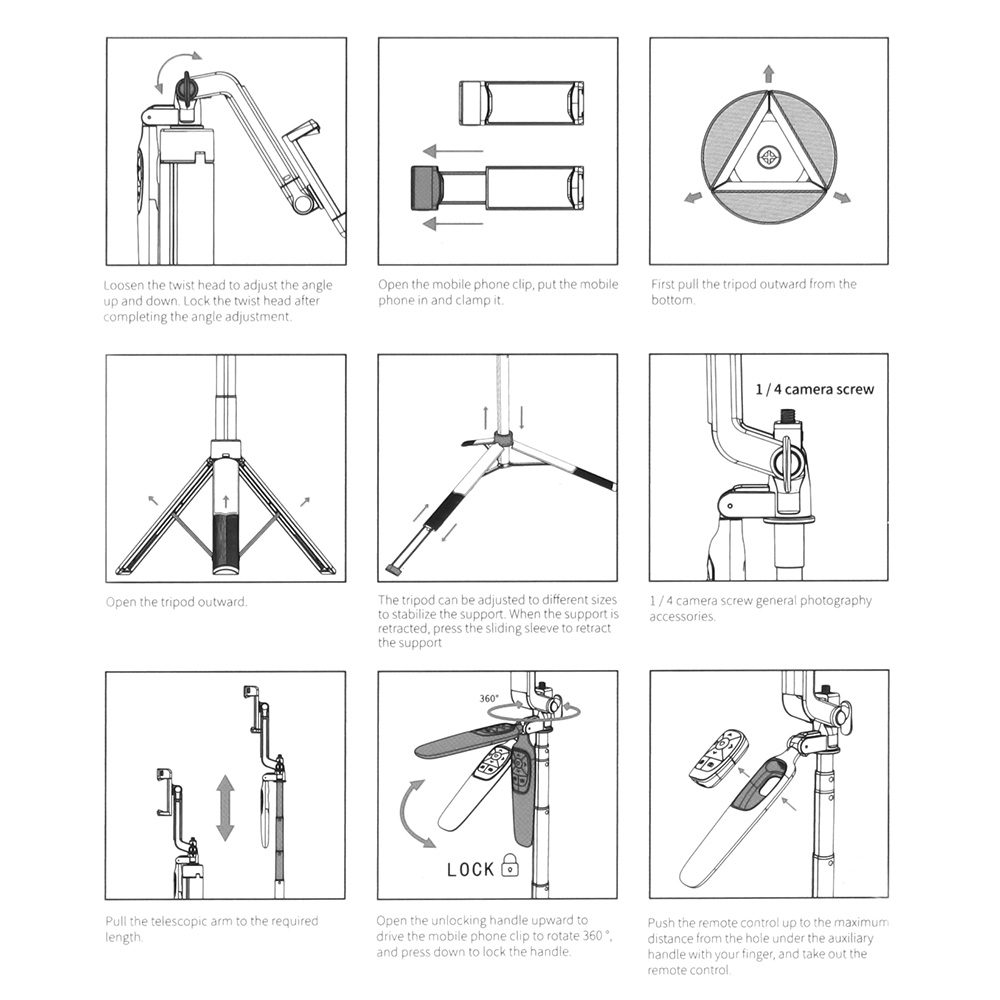 Loosen the twist head to adjust the angle up and down. Lock the twist head after completing the angle adjustment.

Open the mobile phone clip, put the mobile phone in and clamp it.

First pull the tripod outward from the bottom.

Open the tripod outward.

The tripod can be adjusted to different sizes to stabilize the support. When the support is retracted, press the sliding sleeve to retract the support

1 / 4 camera screw

1 / 4 camera screw general photography accessories.

Pull the telescopic arm to the required length.

360°

LOCK

Open the unlocking handle upward to drive the mobile phone clip to rotate 360 °, and press down to lock the handle.

Push the remote control up to the maximum distance from the hole under the auxiliary handle with your finger, and take out the remote control.