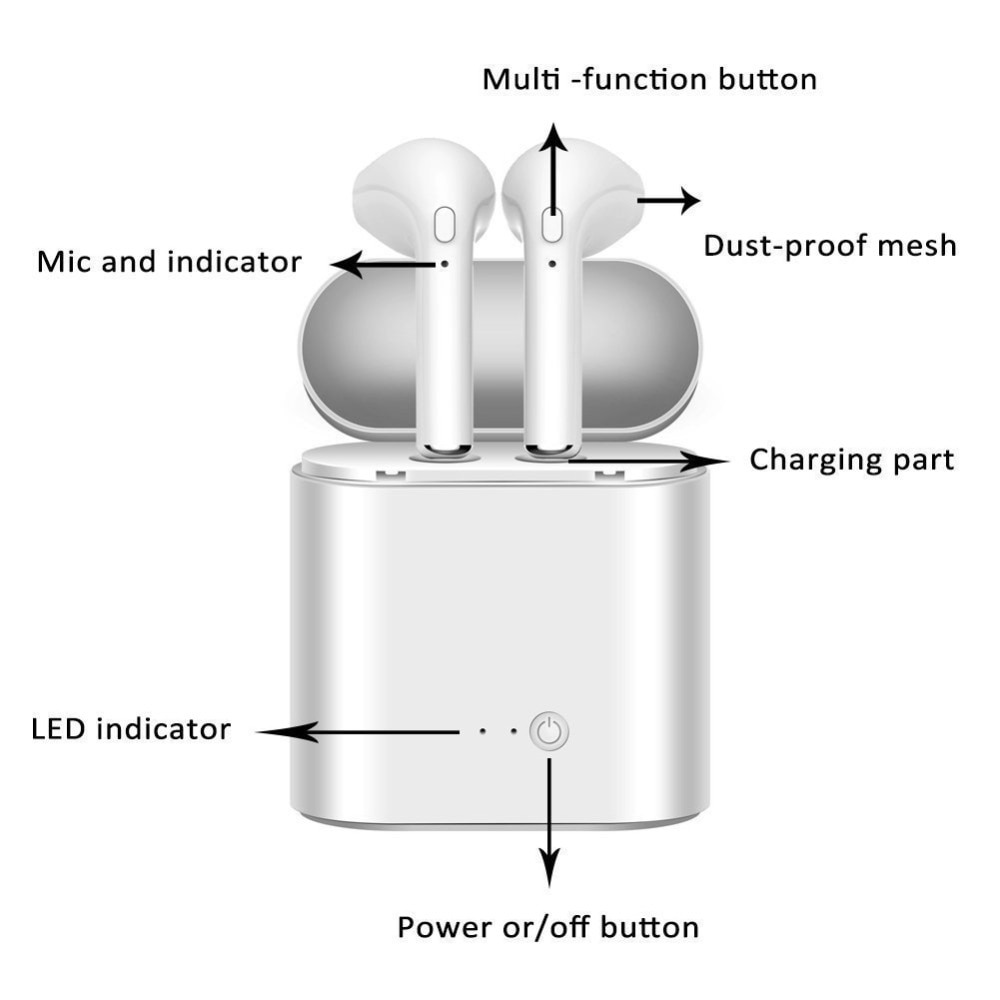 Multi -function button

Mic and indicator

Dust-proof mesh

Charging part

LED indicator

Power or/off button